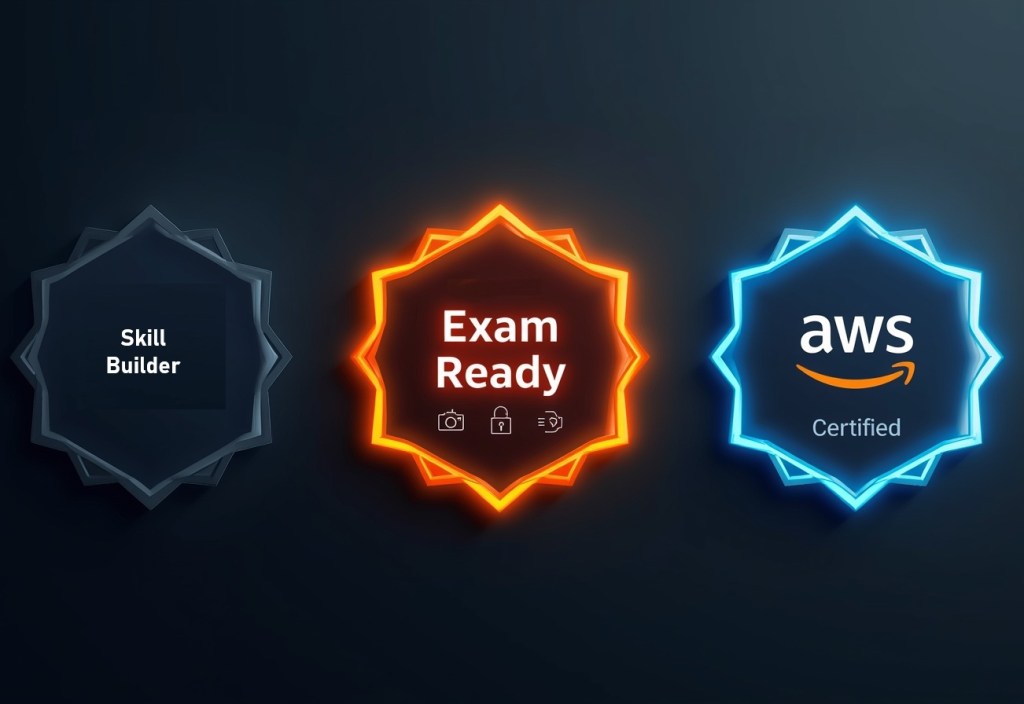 Skill Builder

Exam Ready

aws

Certified